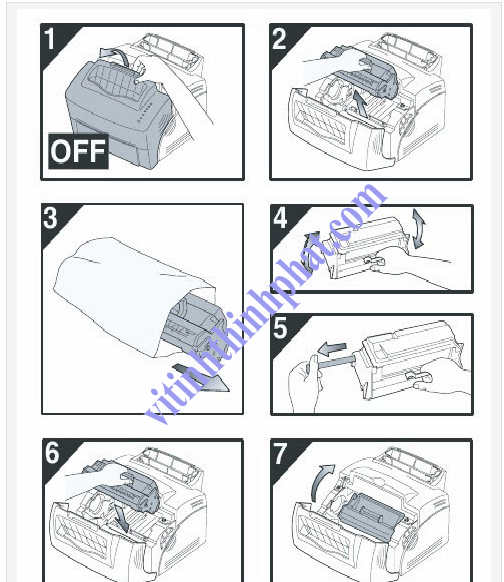 1
OFF
2
3
4
5
6
7
vitinhthinhphat.com